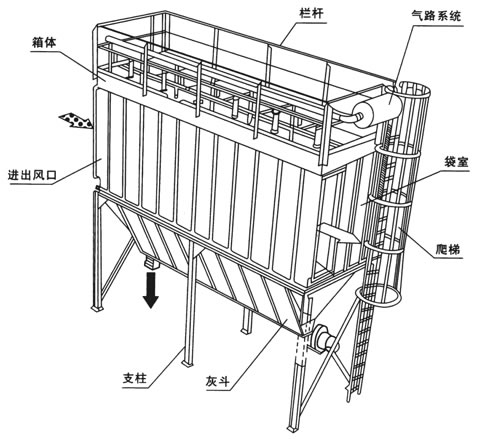 栏杆
气路系统
箱体
进出风口
袋室
爬梯
支柱
灰斗